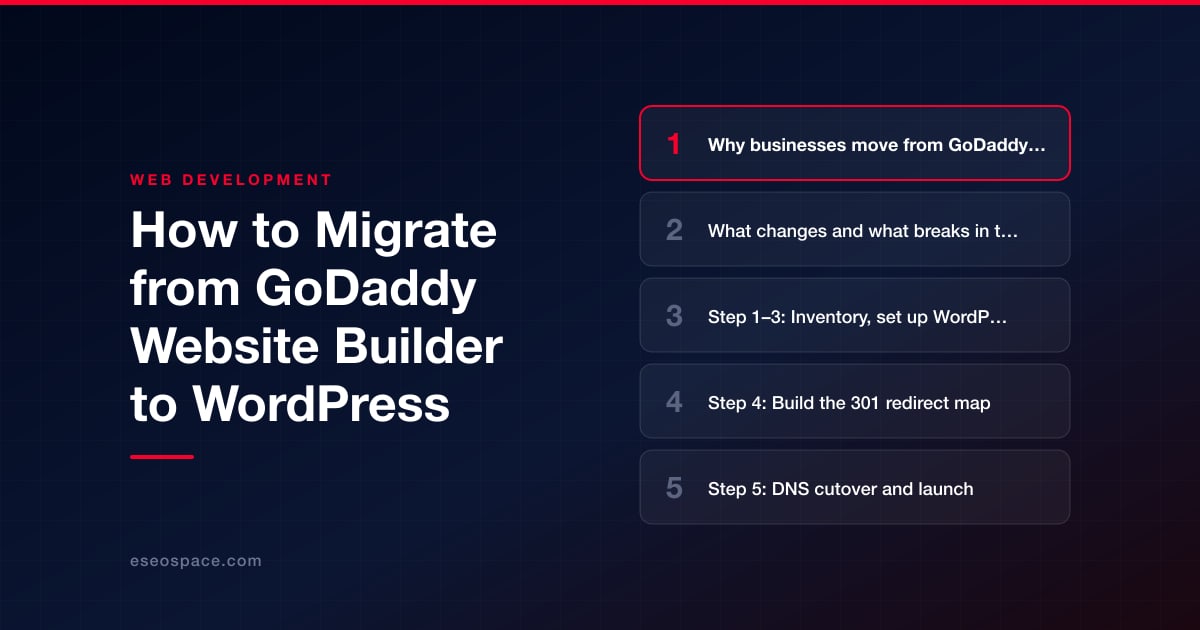 WEB DEVELOPMENT

How to Migrate from GoDaddy Website Builder to WordPress

eseospace.com

1 Why businesses move from GoDaddy…

2 What changes and what breaks in t…

3 Step 1–3: Inventory, set up WordP…

4 Step 4: Build the 301 redirect map

5 Step 5: DNS cutover and launch